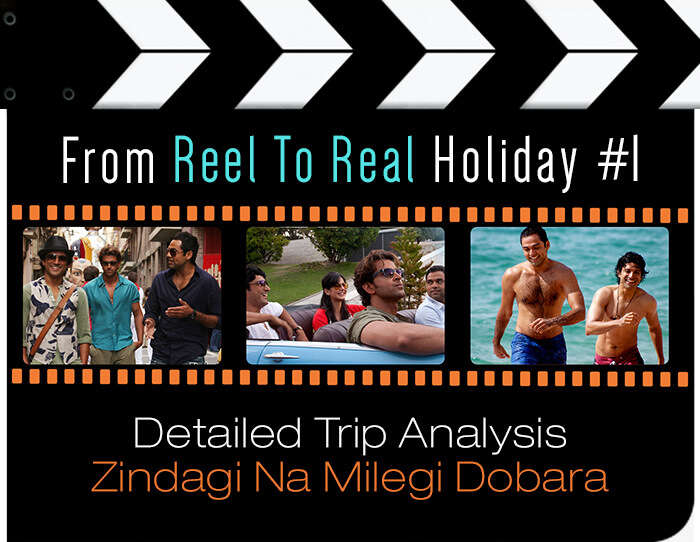 From Reel To Real Holiday #1

Detailed Trip Analysis
Zindagi Na Milegi Dobara